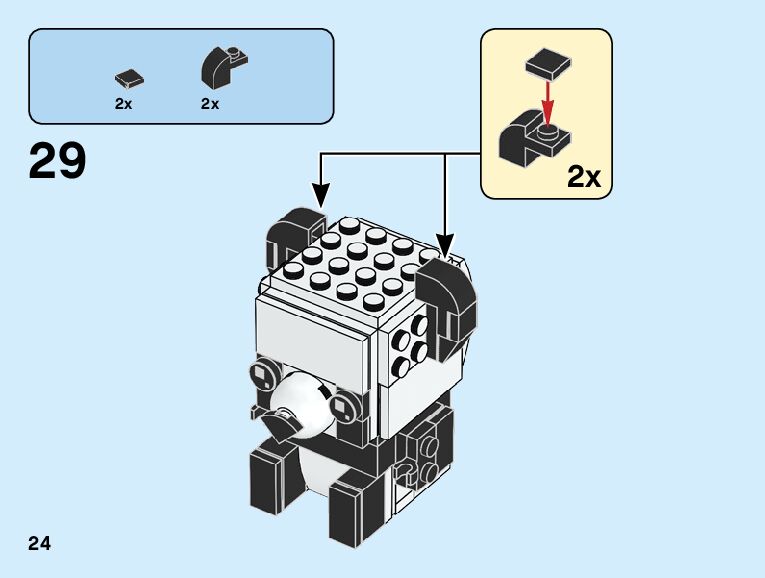 2x 2x

29

2x

24