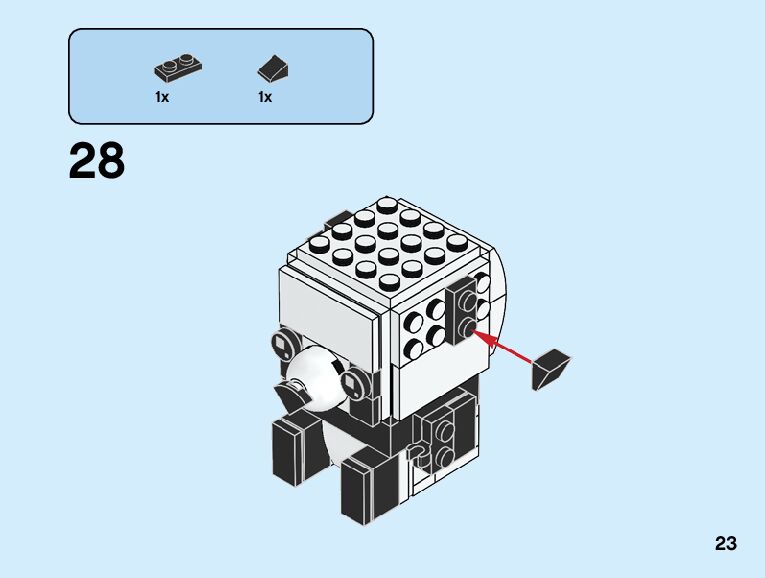 1x
1x

28

23