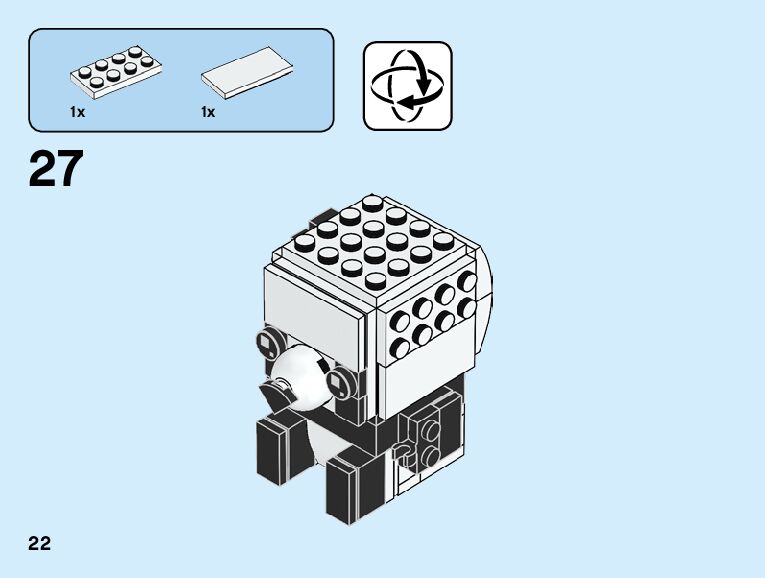 1x

1x

27

22