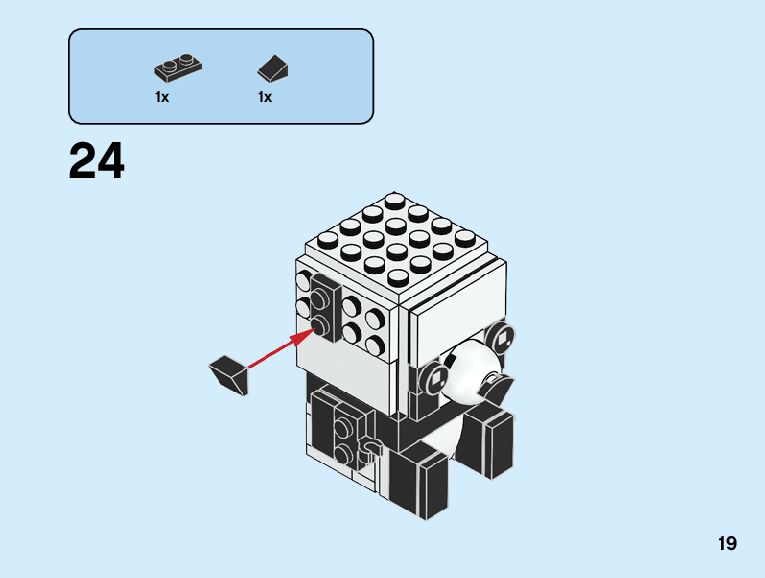 1x 1x

24

19