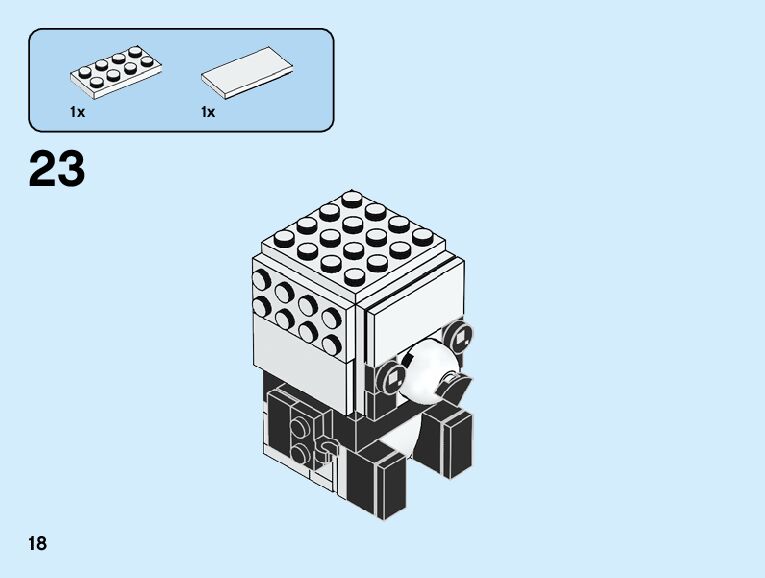 1x
1x

23

18