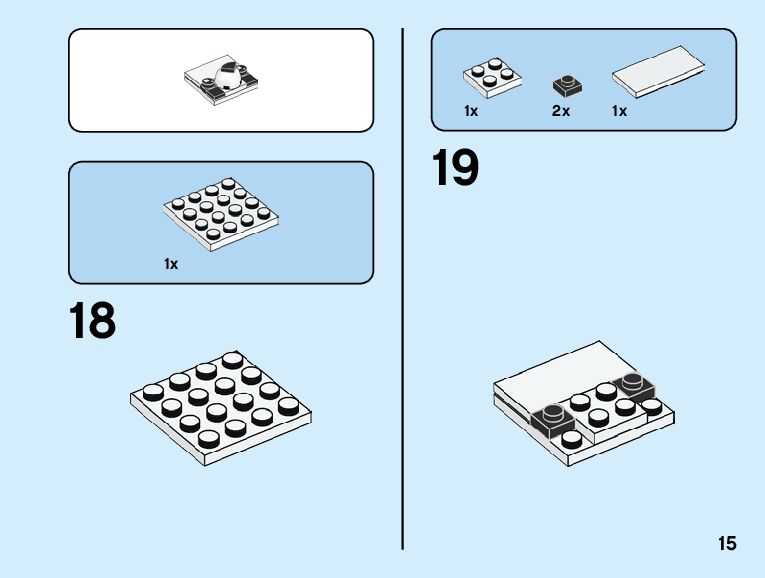 1x

18

1x

2x

1x

19

15