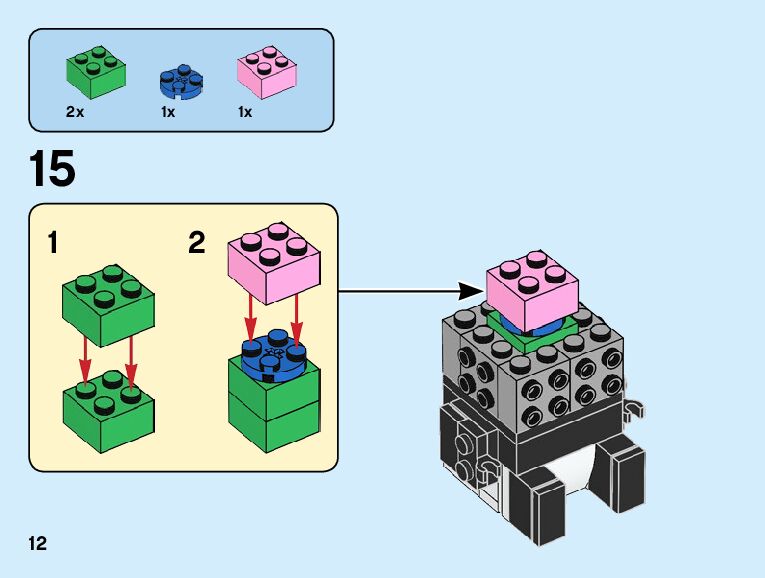 2x
1x
1x

15

1

2

12