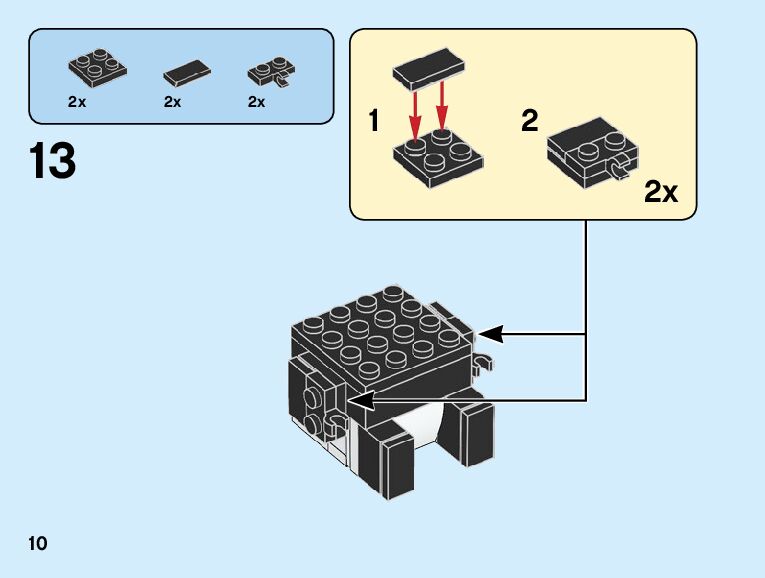 2x
2x
2x

13

1

2

2x

10