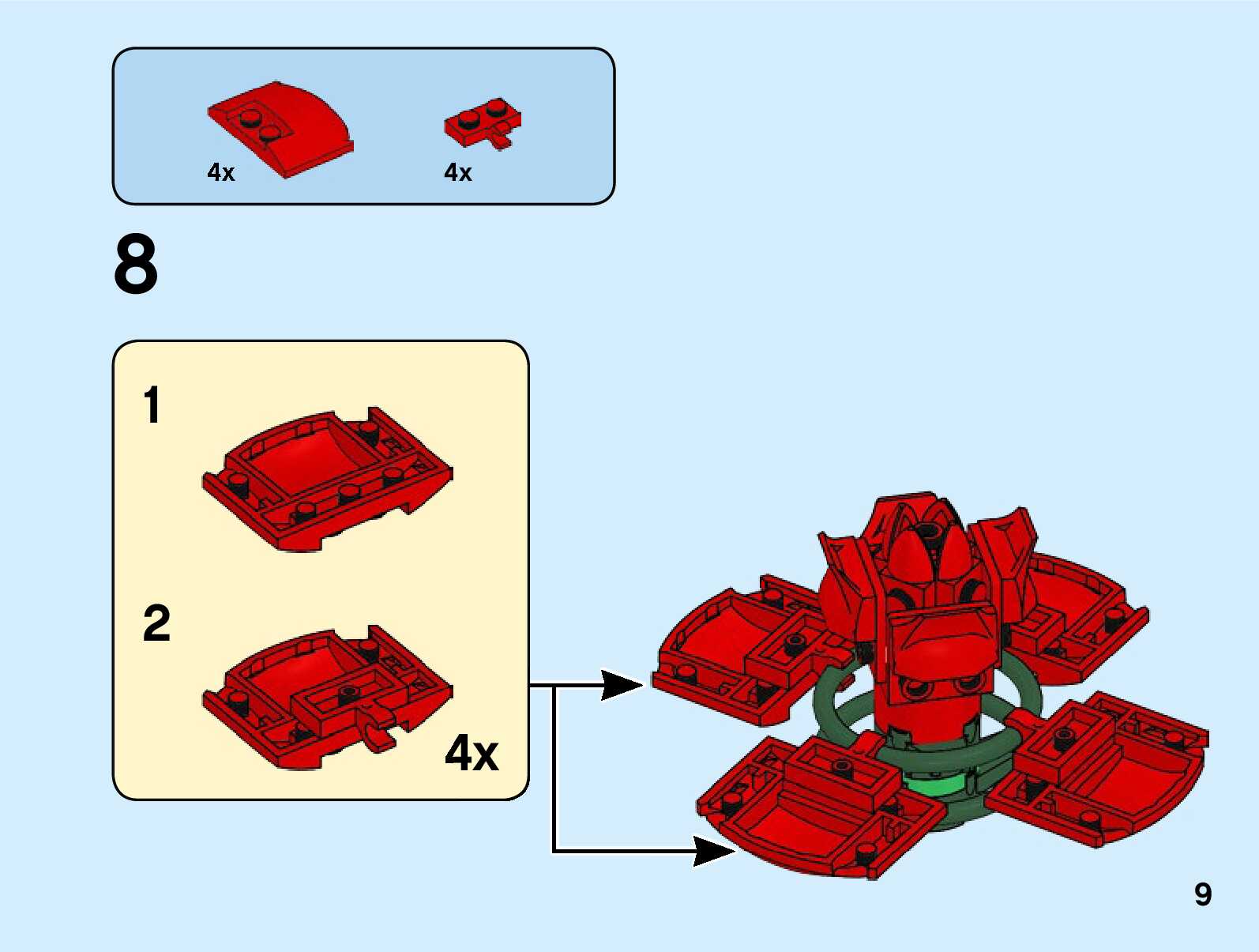 4x
4x

8

1

2

4x

9