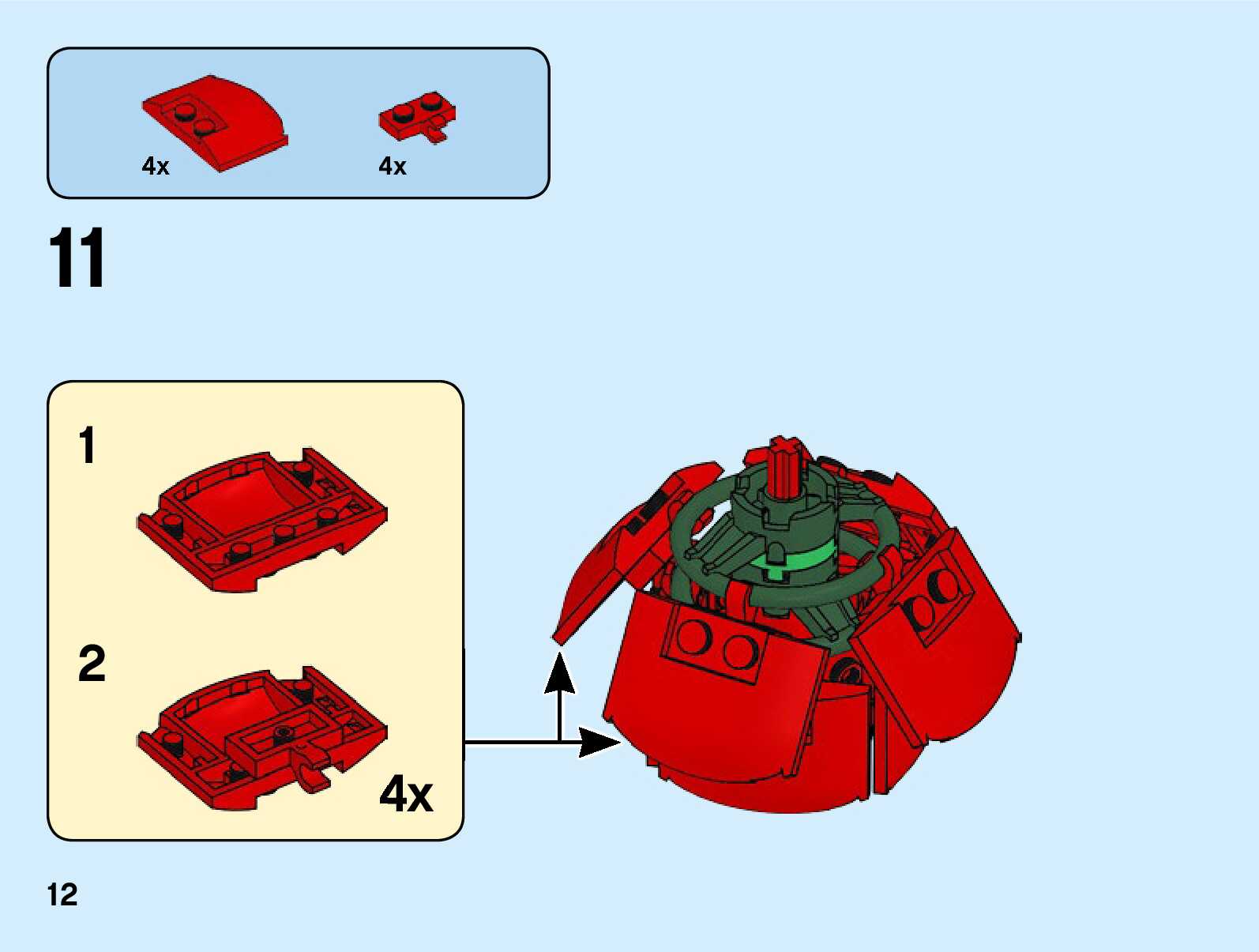 4x
4x

11

1

2

4x

12