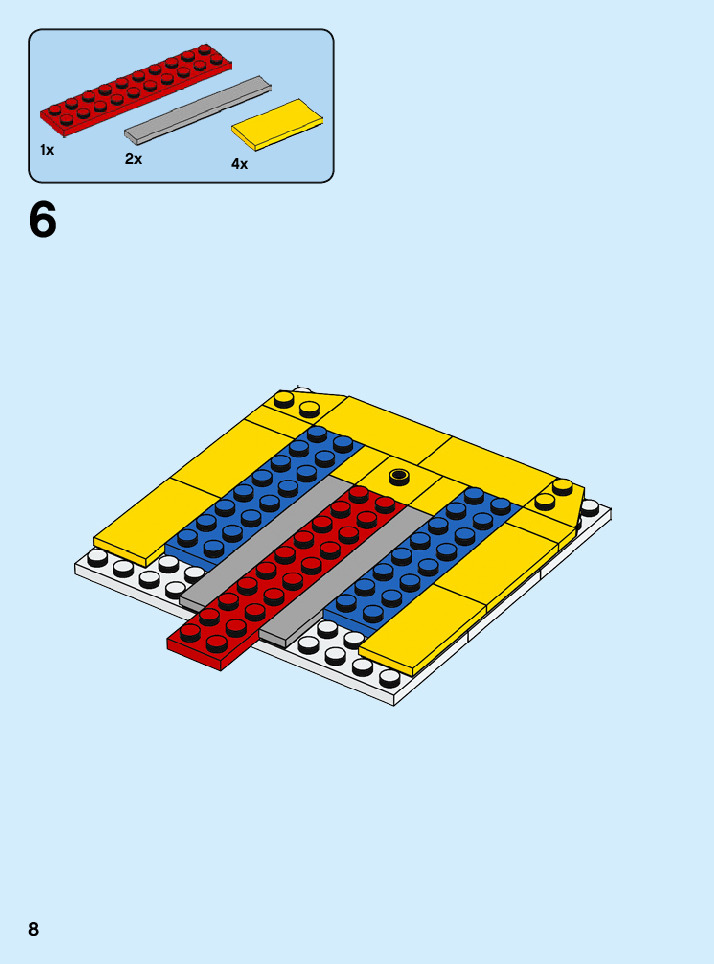 1x
2x
4x

6

8