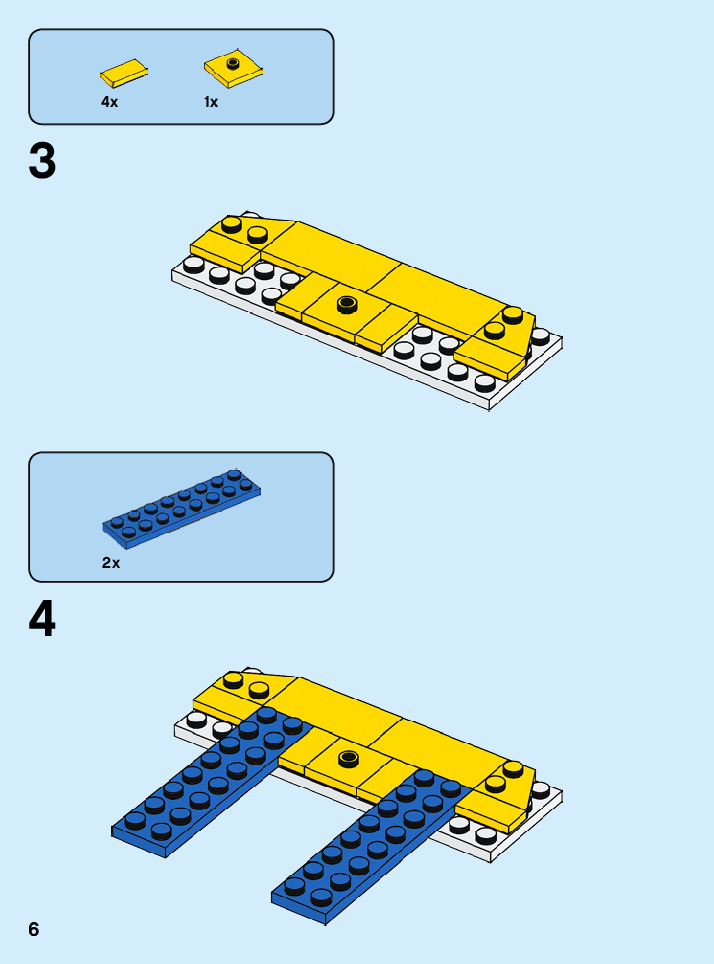 4x
1x

3

2x

4

6