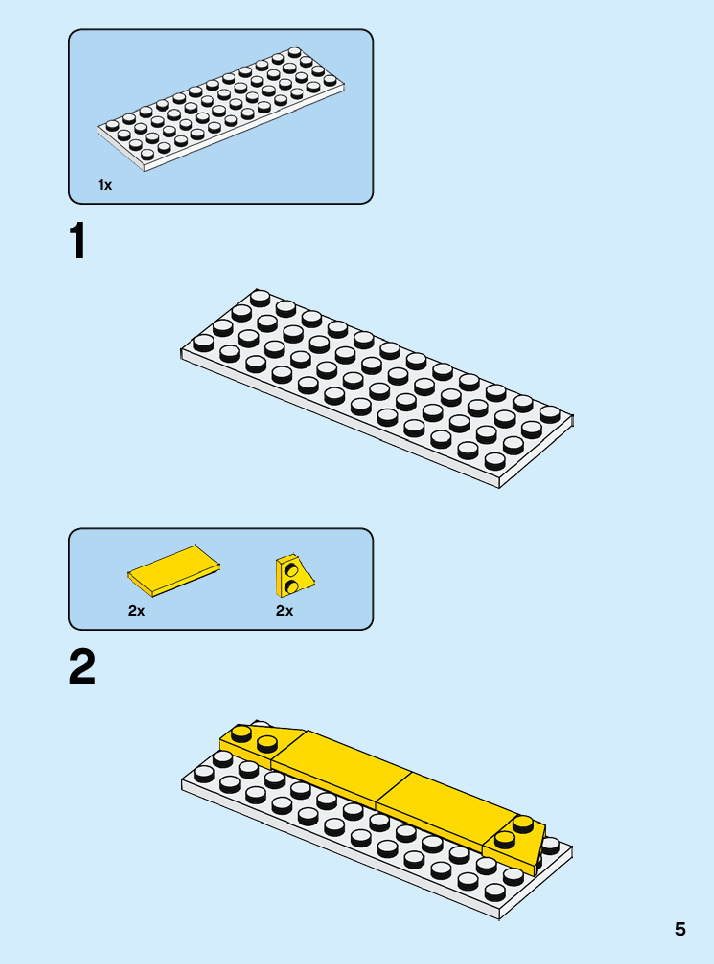 1x

1

2x

2x

2

5