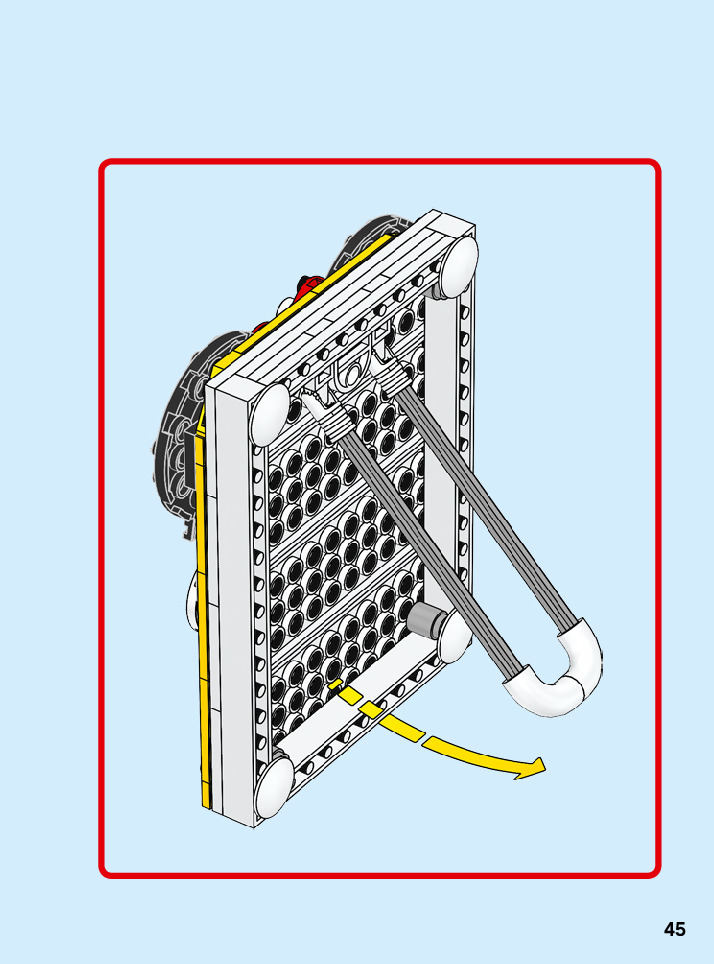 45