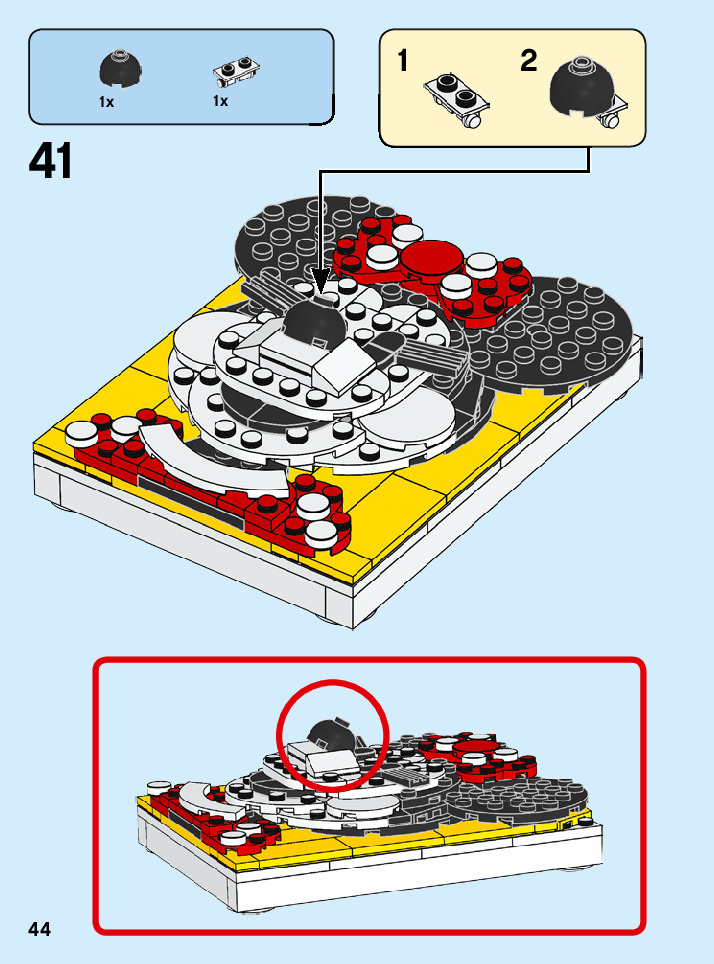 1x
1x

1
2

41

44