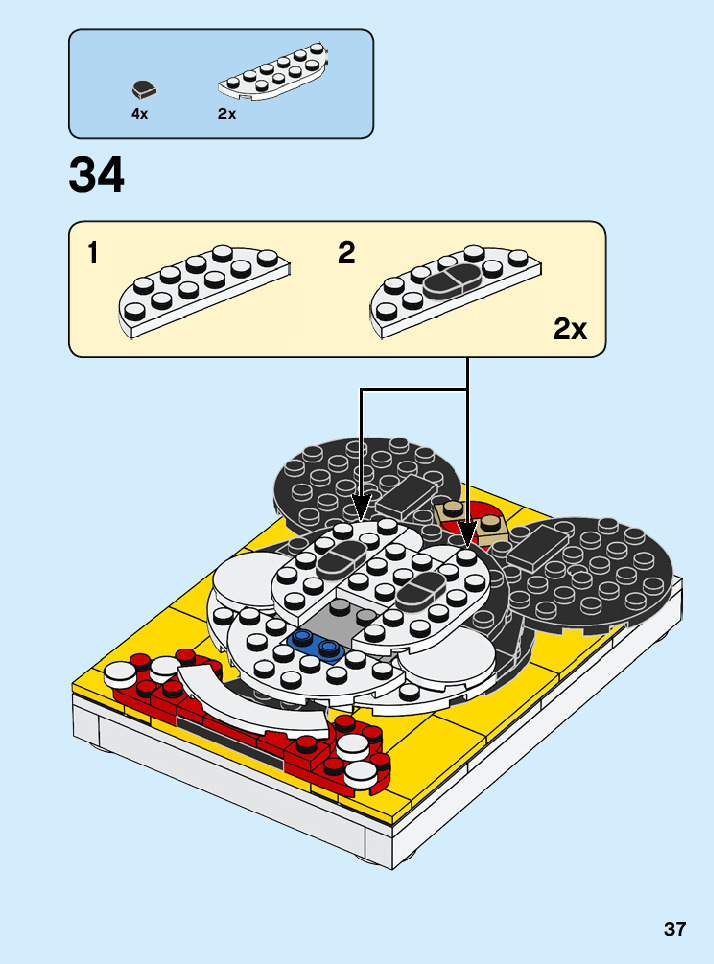 4x
2x

34

1

2

2x

37