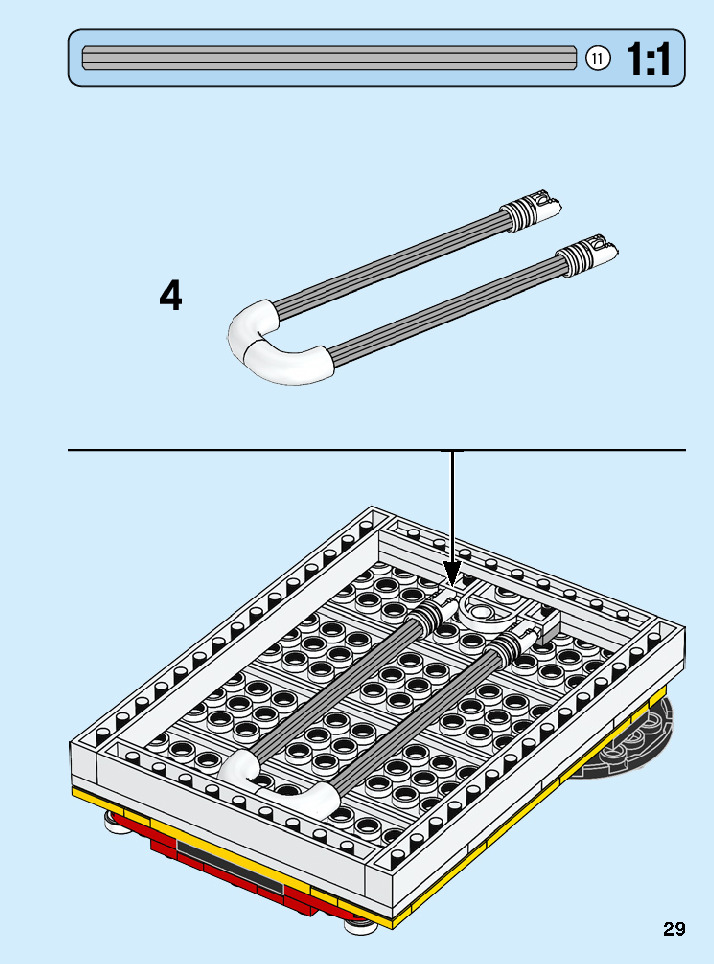 11 1:1

4

29