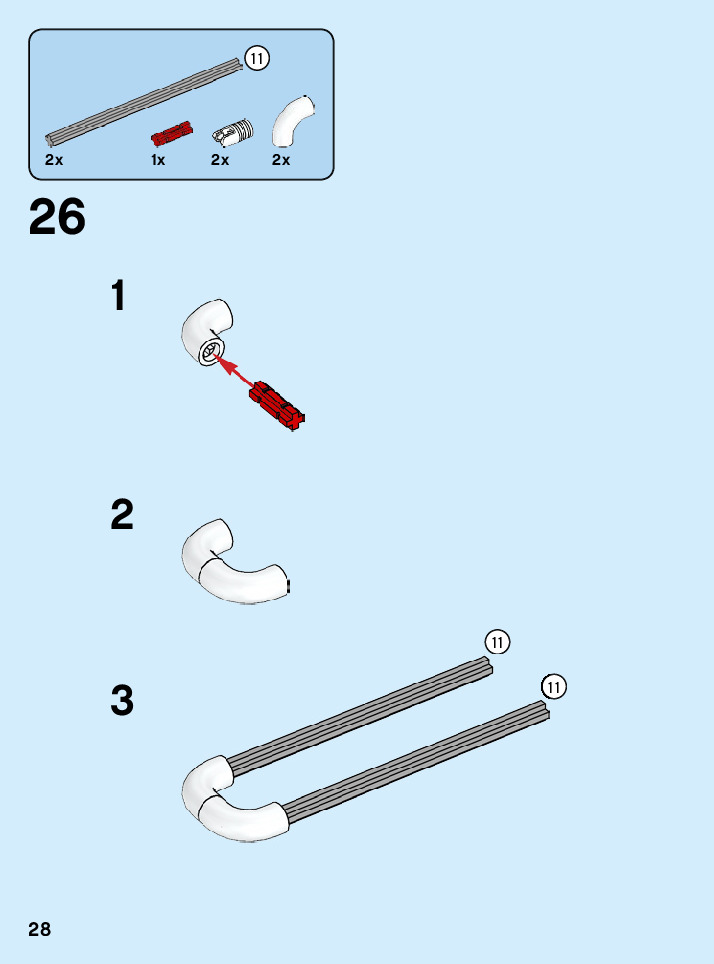 11
2x
1x
2x
2x

26

1

2

3

11

11

28