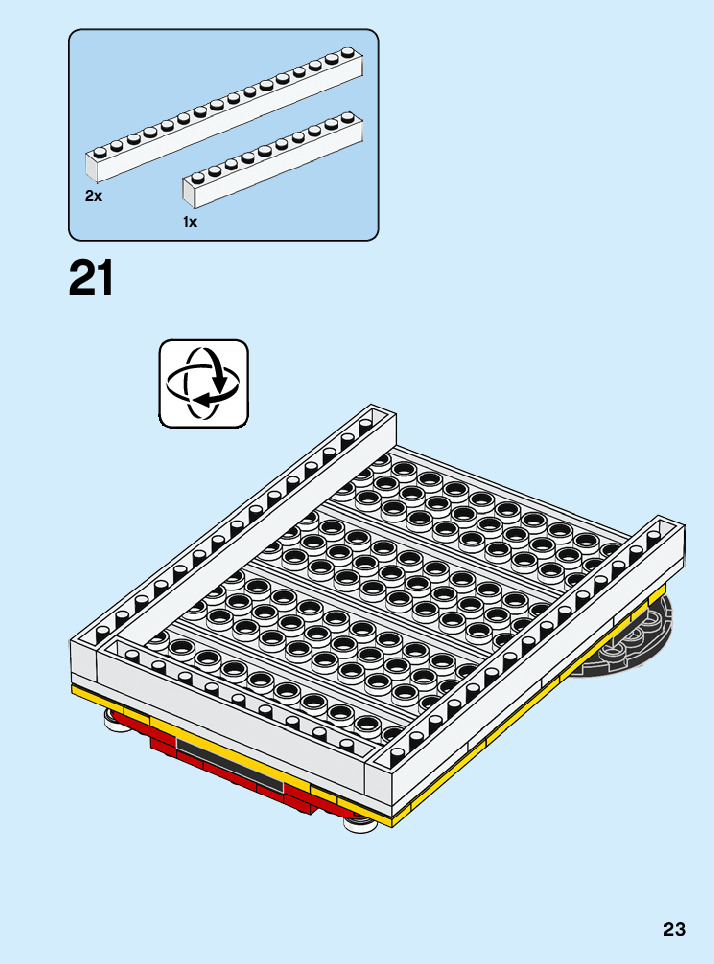 2x
1x

21

23