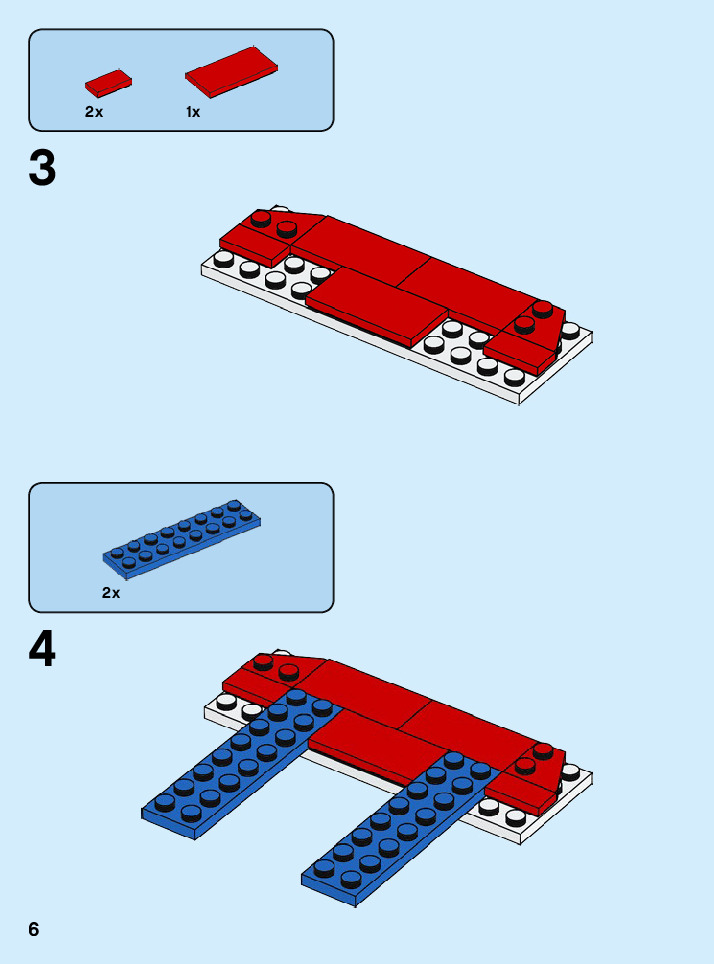 2x
1x

3

2x

4

6