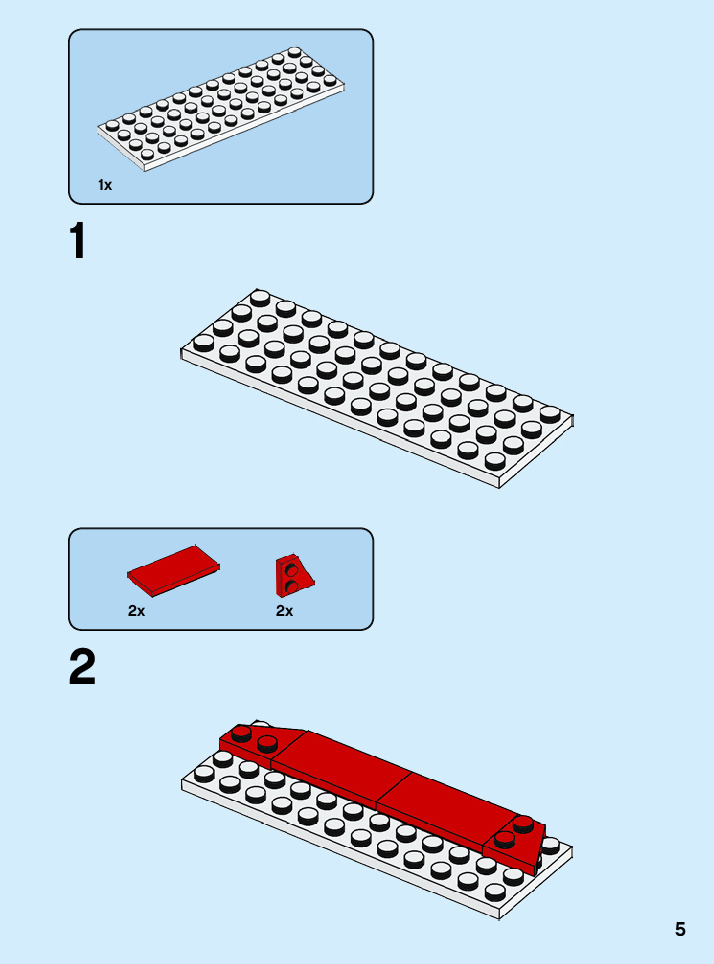 1x

1

2x

2x

2

5