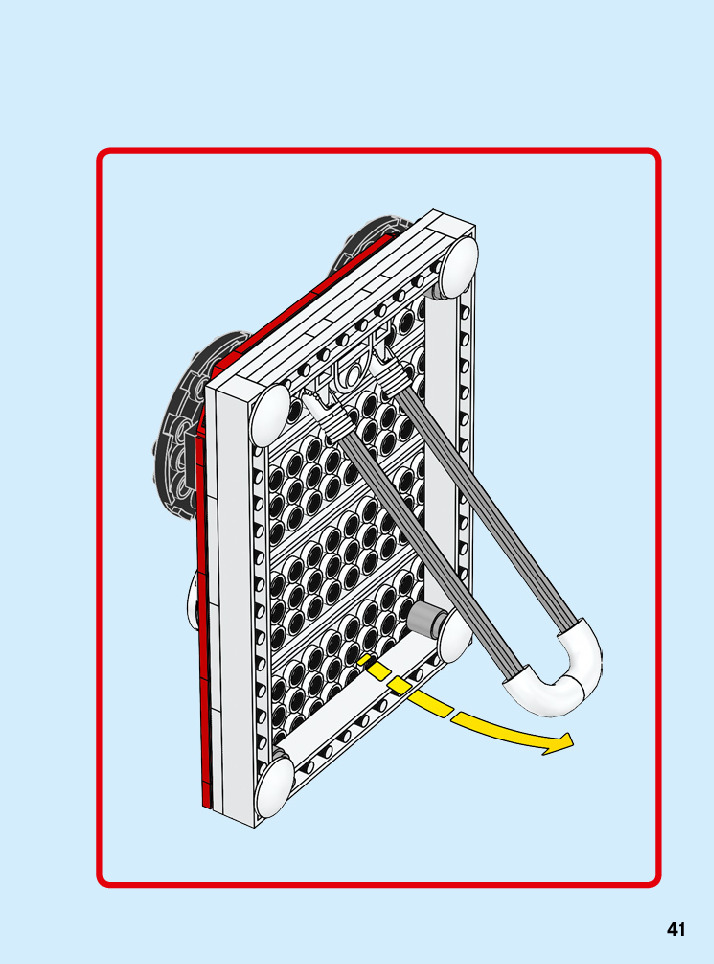 41