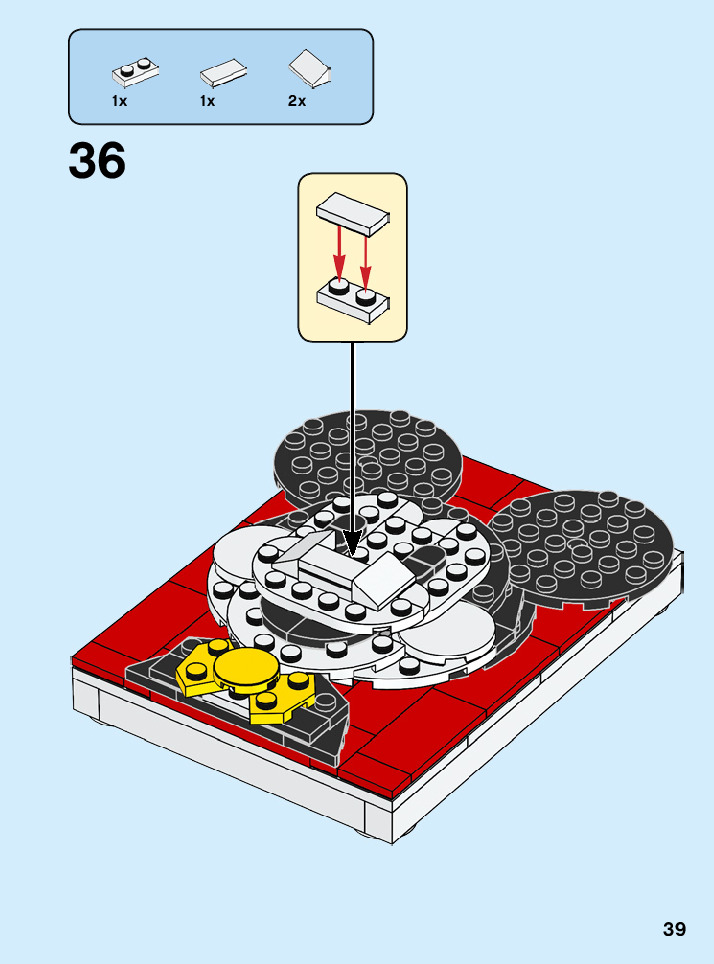 1x 1x 2x

36

39