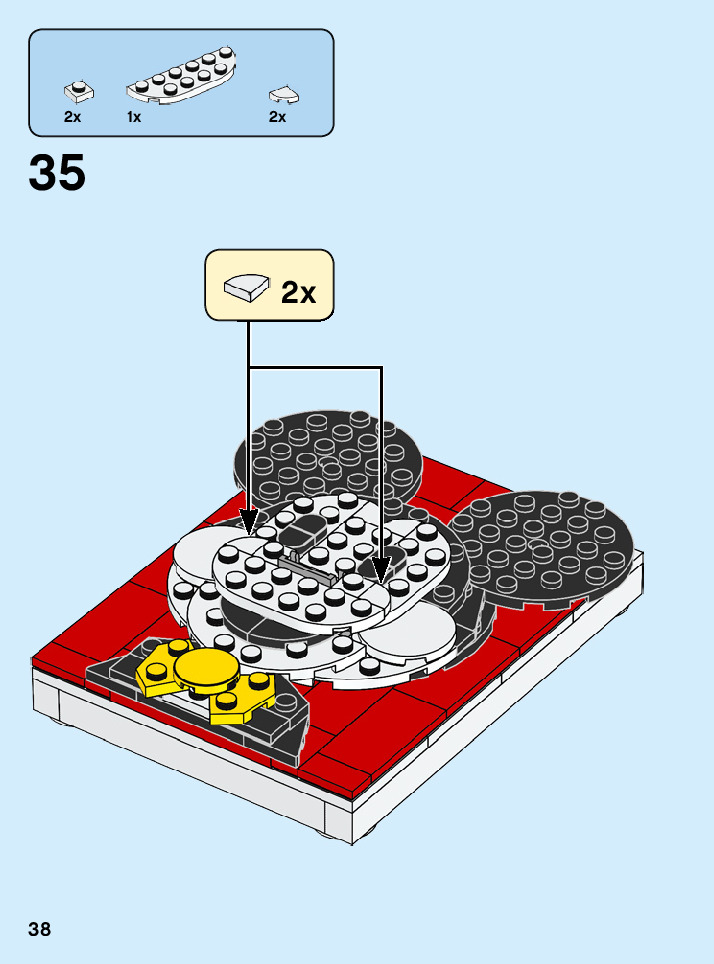 2x 1x 2x

35

2x

38