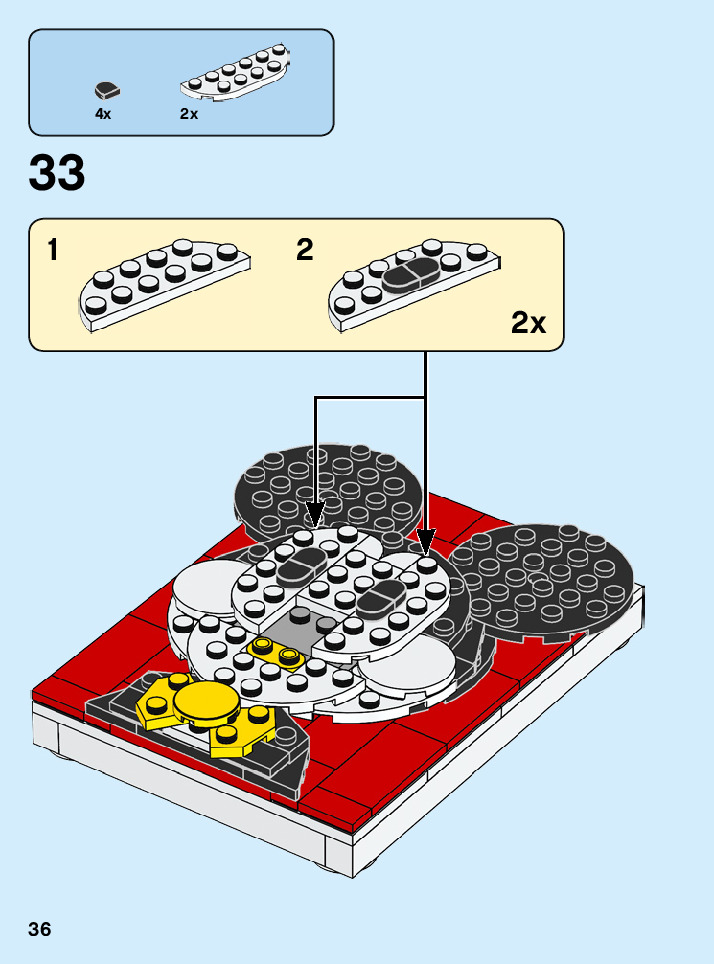 4x 2x

33

1

2

2x

36