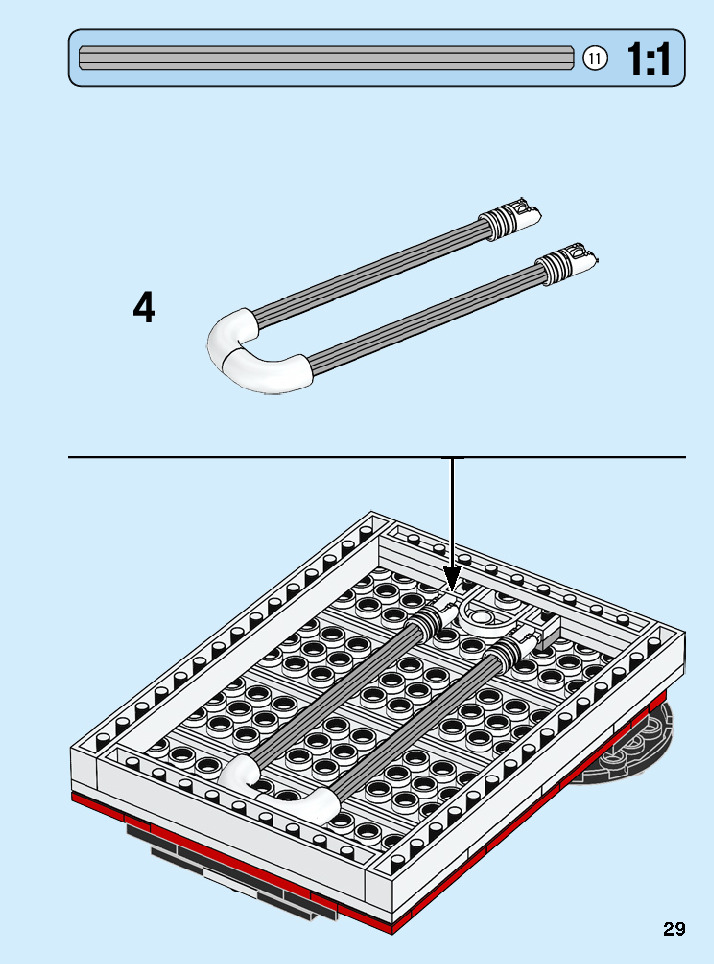 11 1:1

4

29