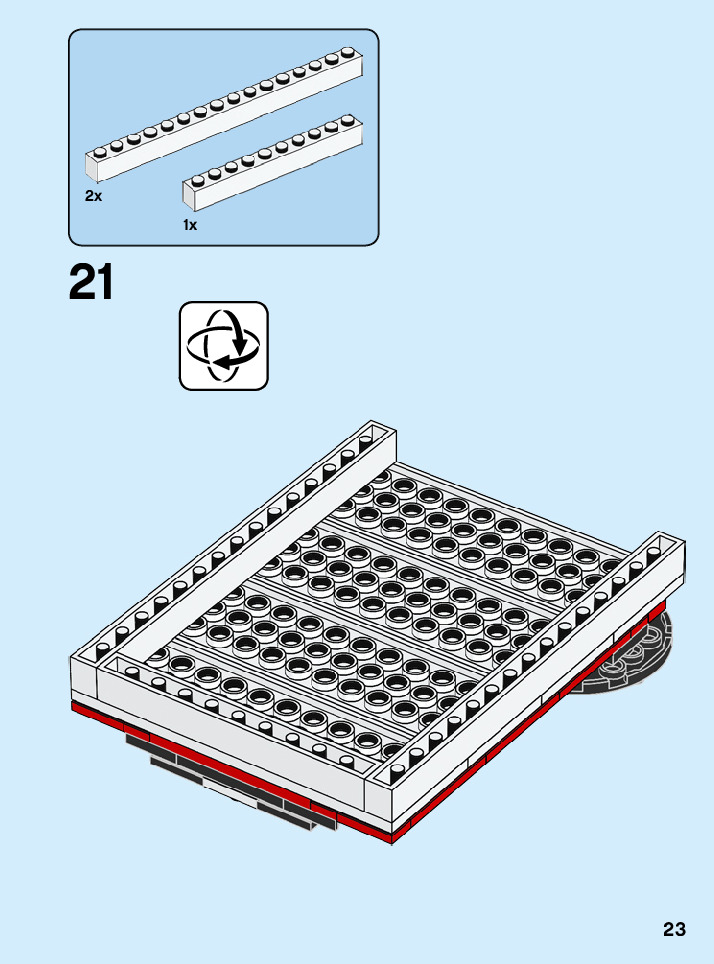 2x

1x

21

23