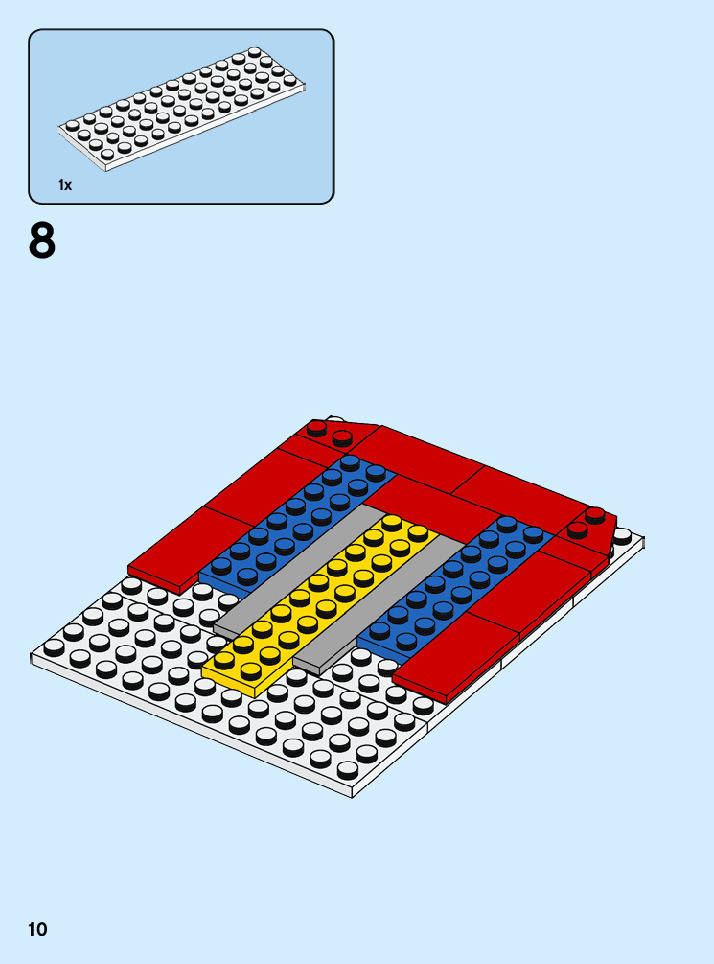 1x

8

10