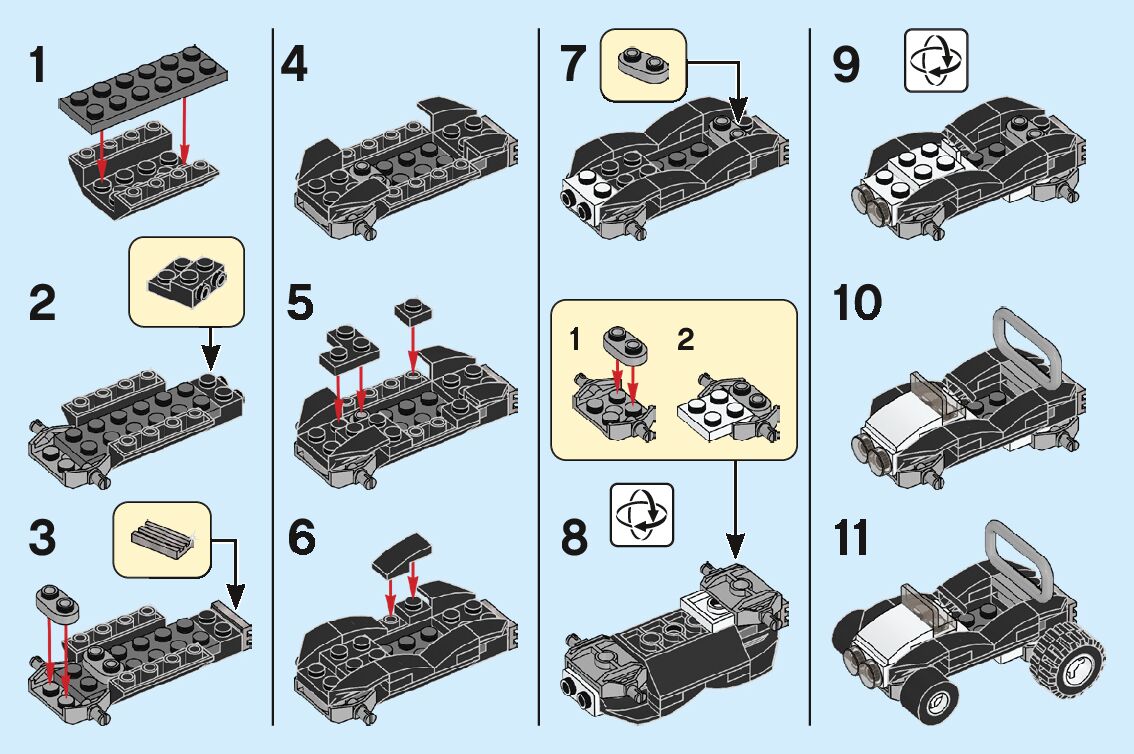 1

2

3

4

5

6

7

1

2

8

9

10

11