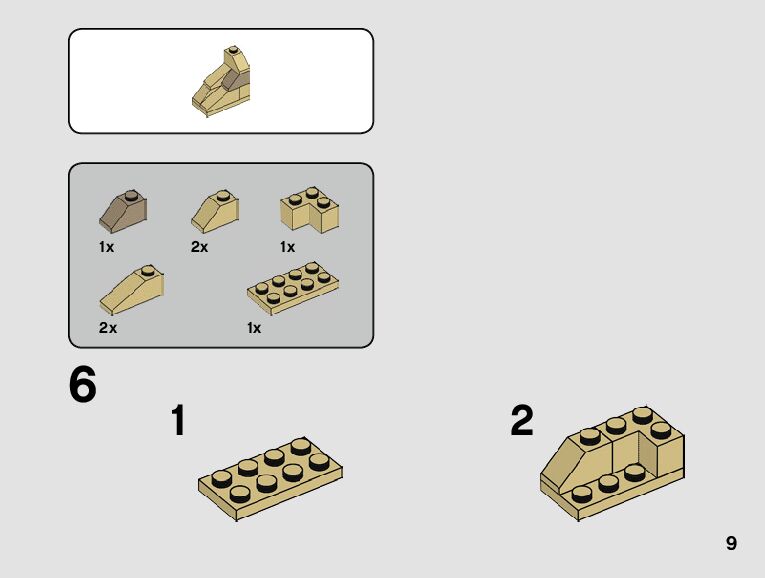 1x 2x 1x

2x 1x

6

1

2

9