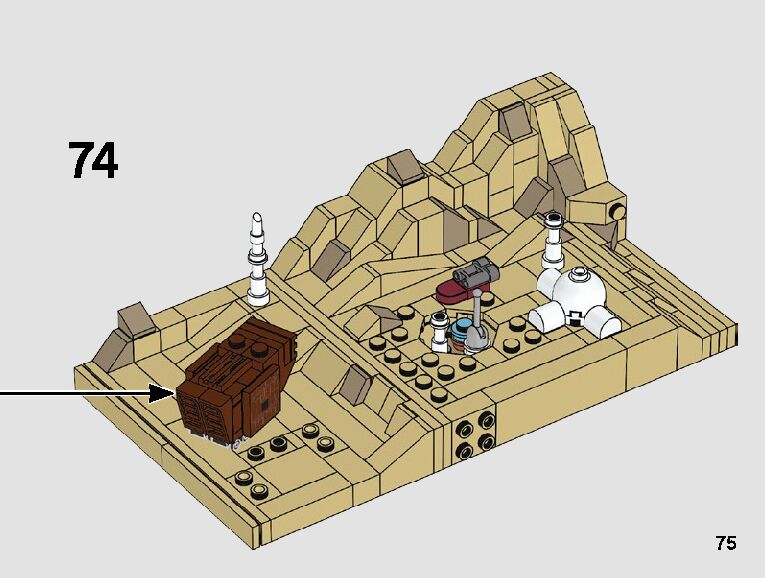 74

75