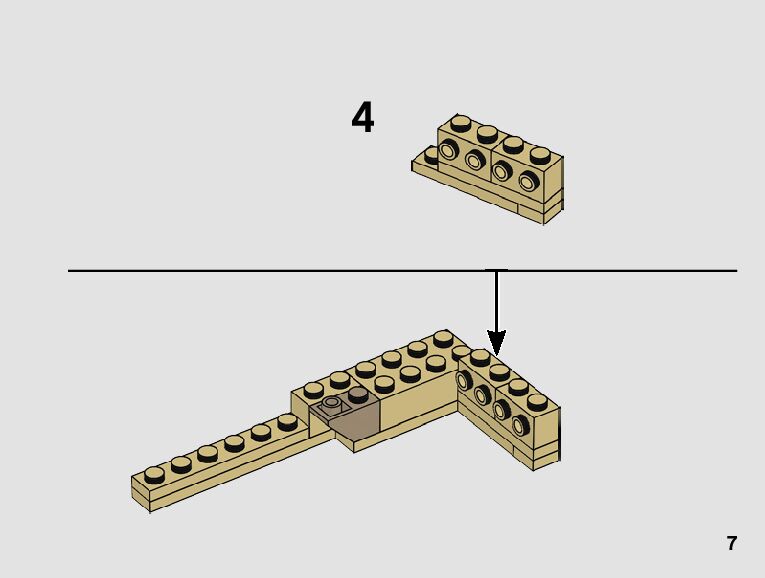 4

7