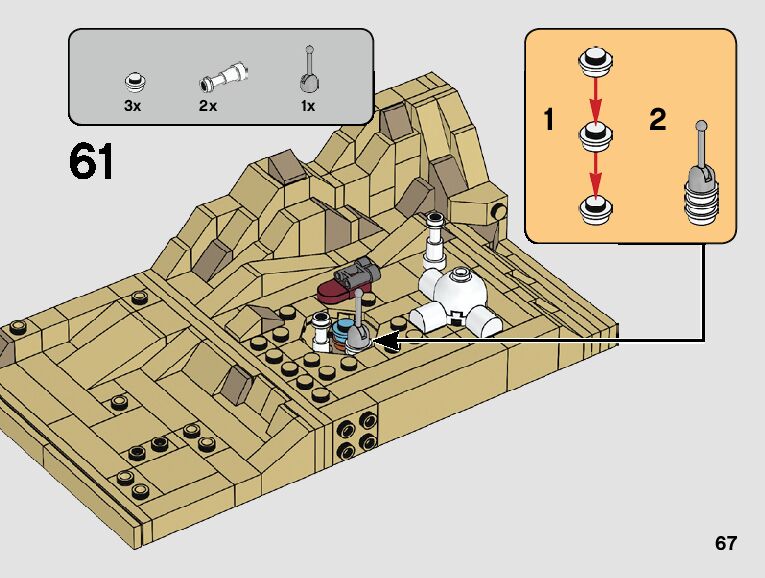 3x
2x
1x

61

1
2

67