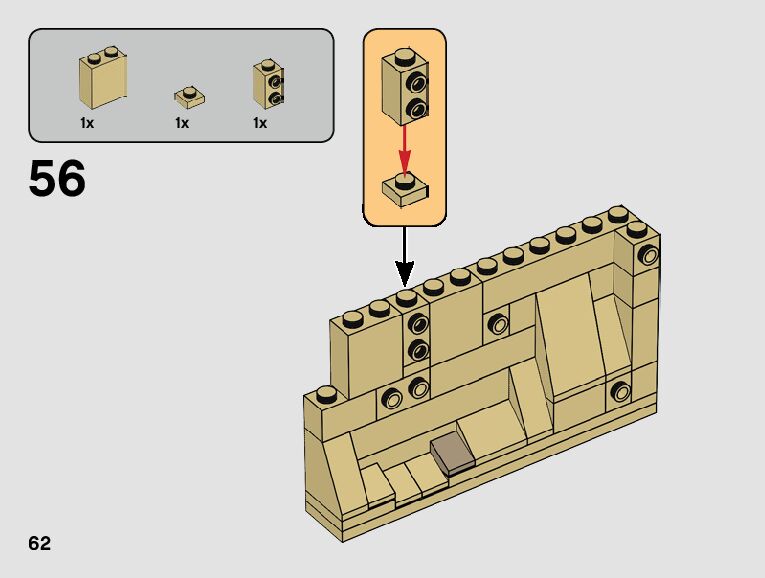 1x 1x 1x

56

62