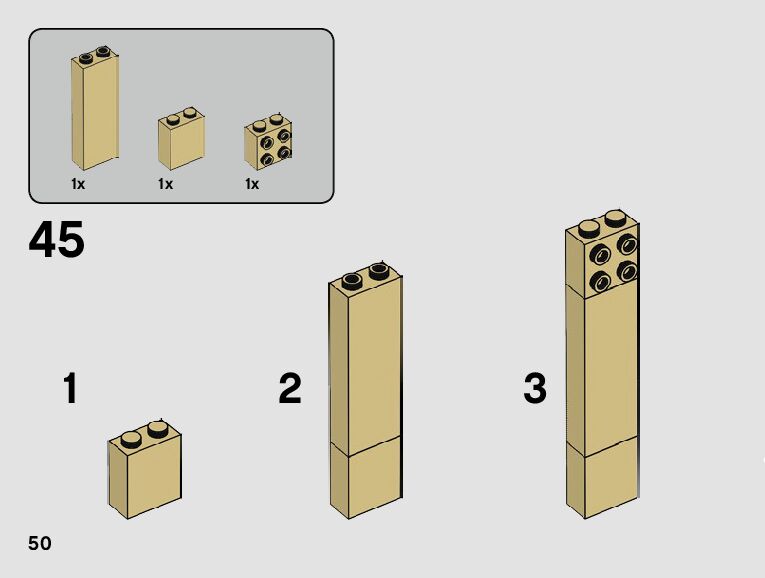 1x
1x
1x

45

1

2

3

50