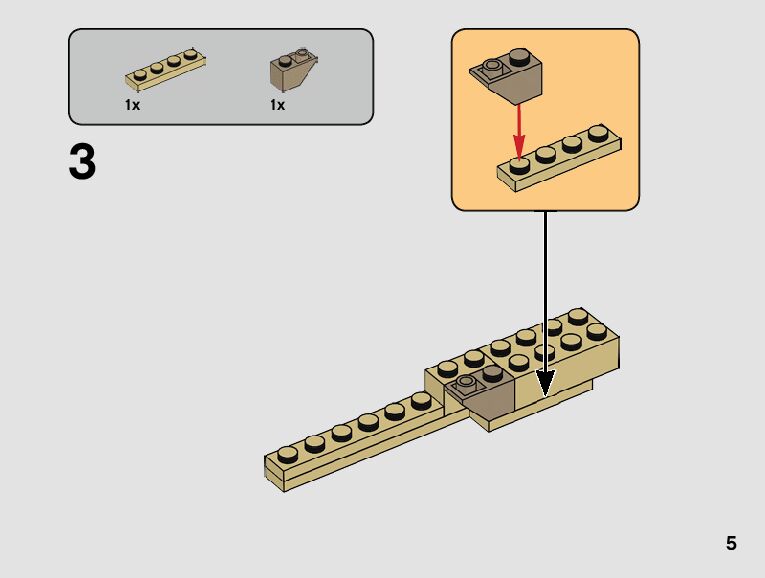 1x

1x

3

5