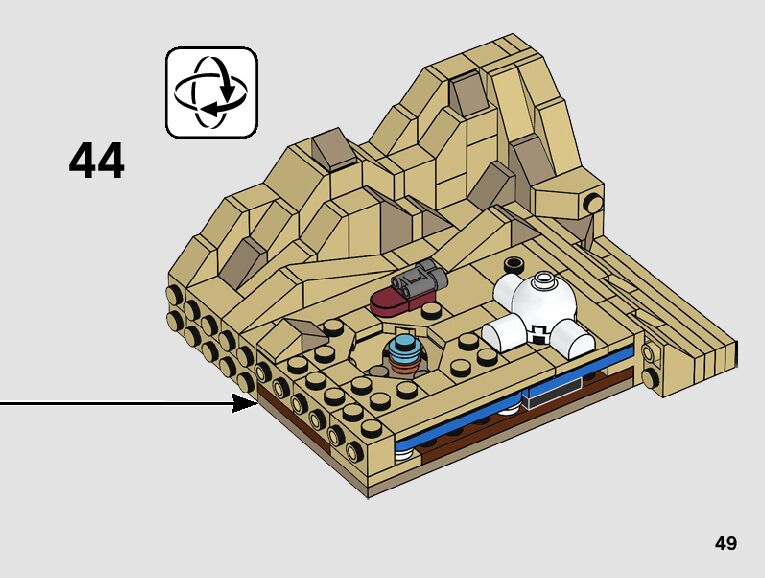 44

49