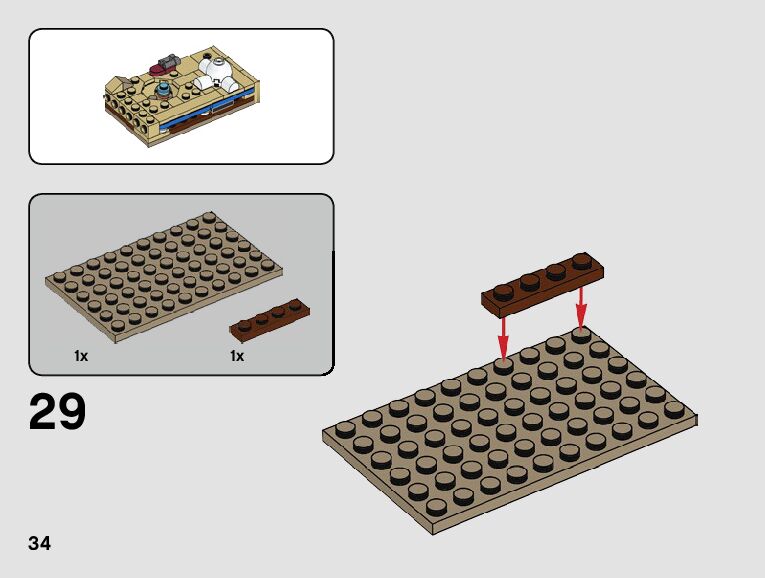 1x
1x

29

34