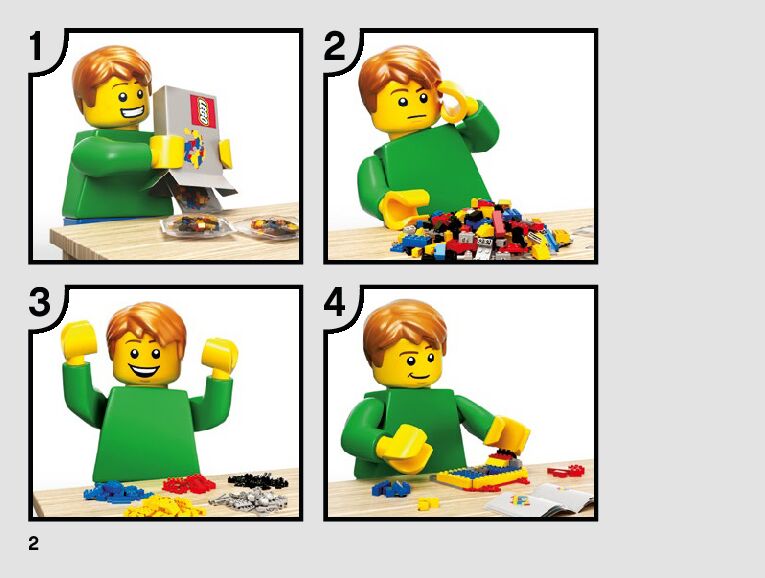 1

LEGO

2

3

4

2