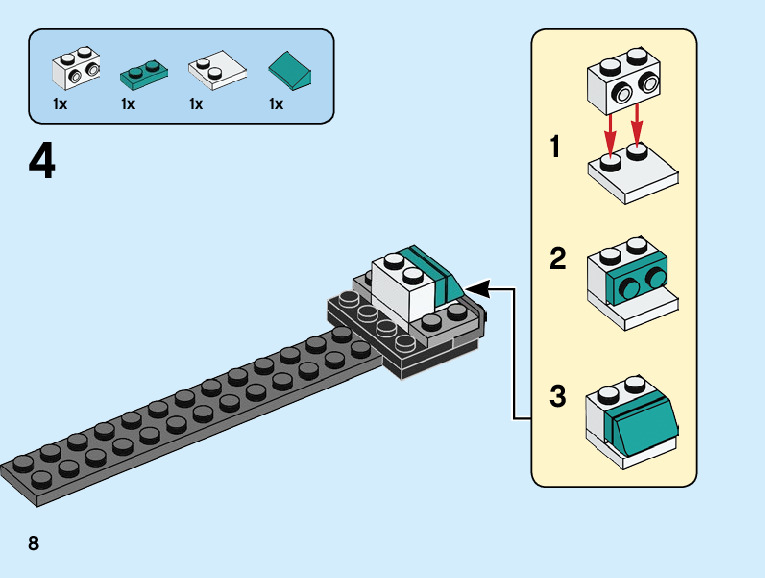 1x 1x 1x 1x

4

1

2

3

8