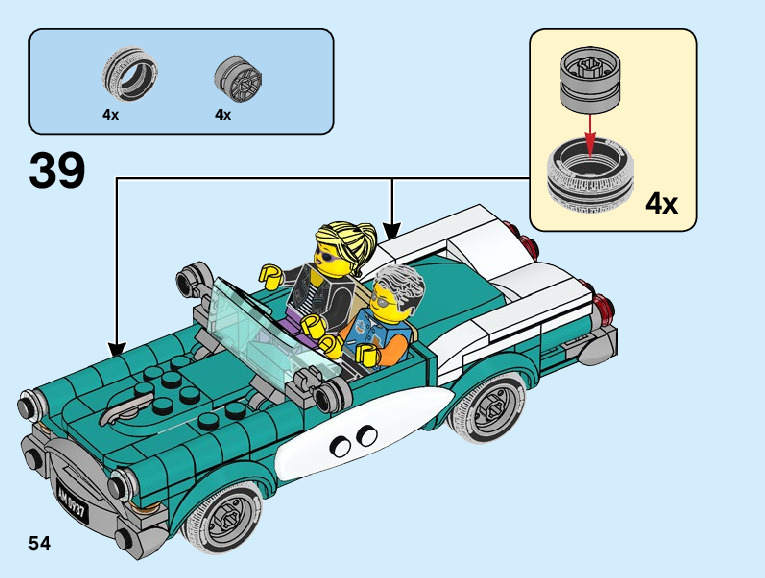 4x
4x

39

4x

AM 0937

54