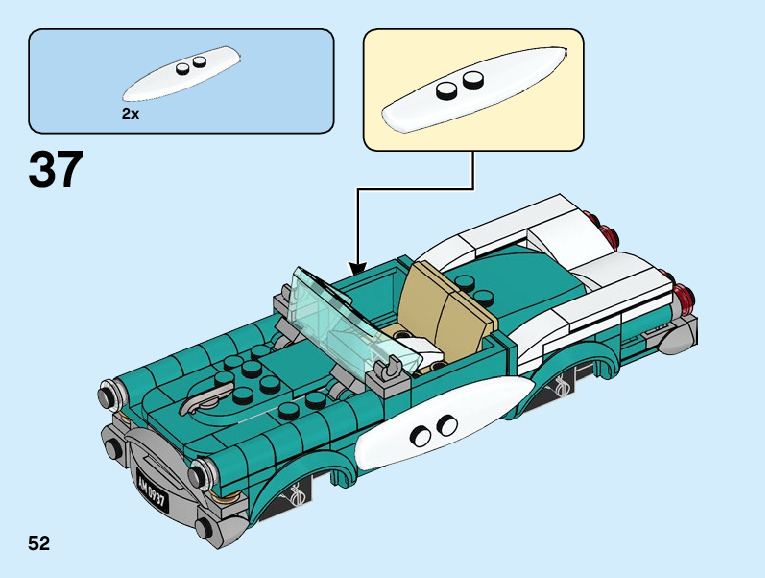 2x

37

AM 0937

52