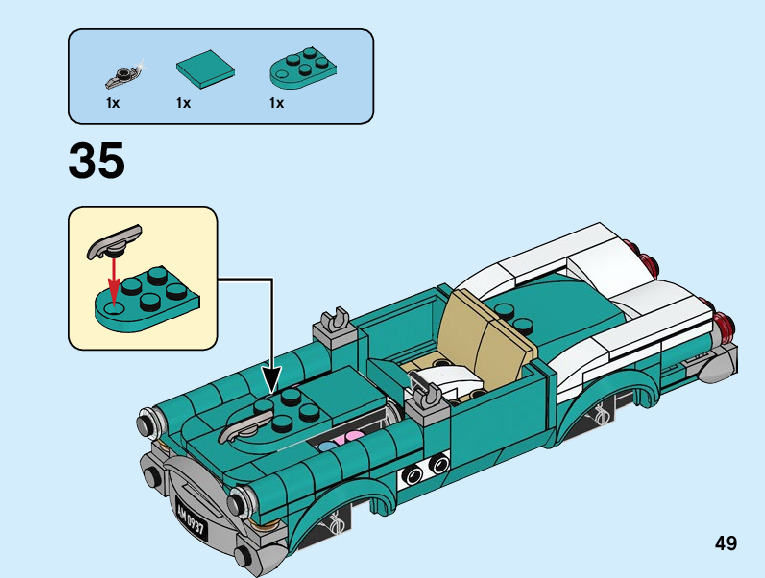 1x 1x 1x

35

AM 0937

49