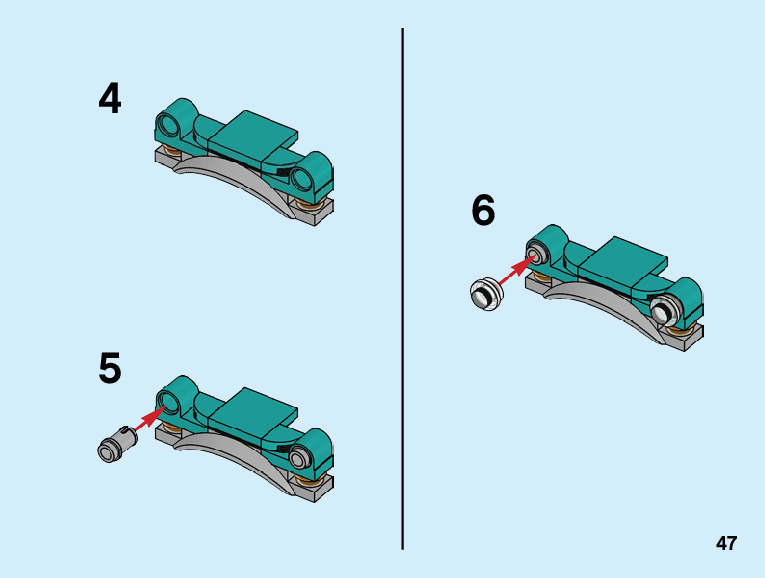 4

5

6

47