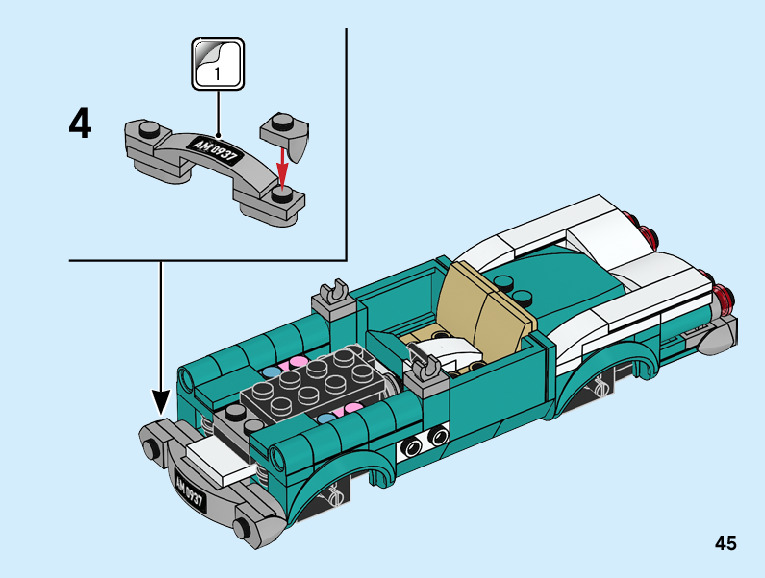 1

4

AM 0937

AM 0937

45