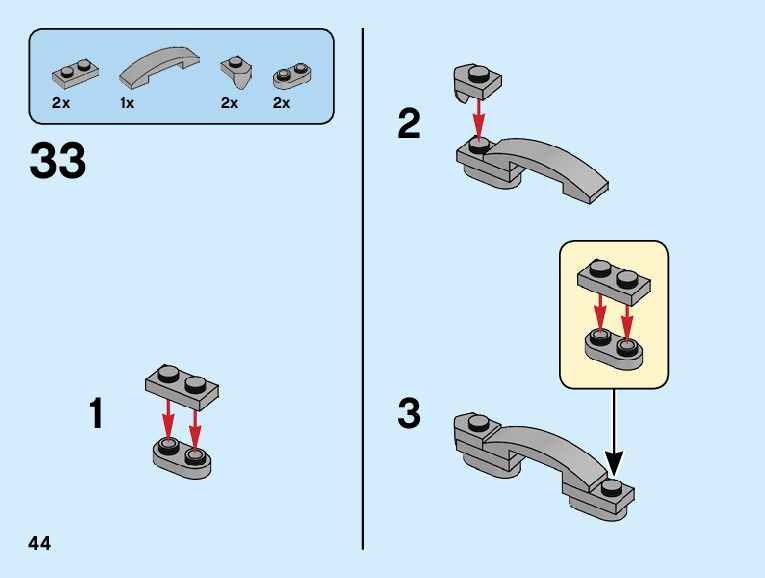 2x
1x
2x
2x

33

1

2

3

44