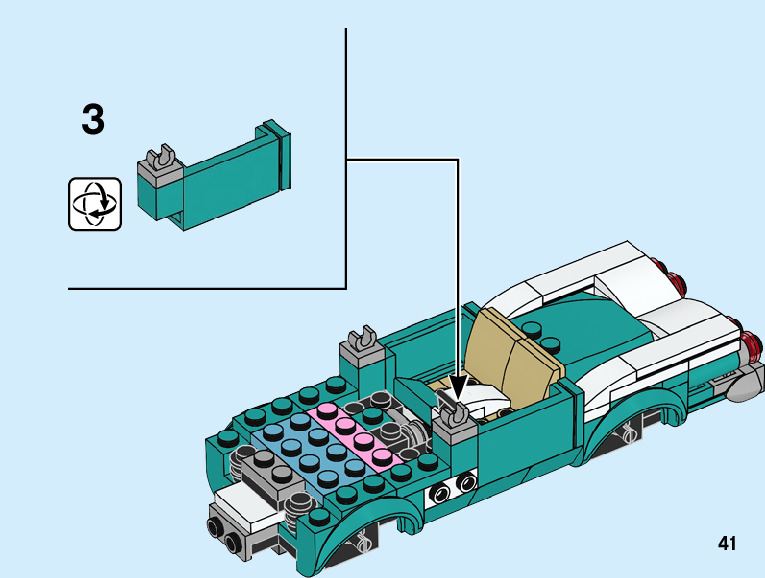 3

41