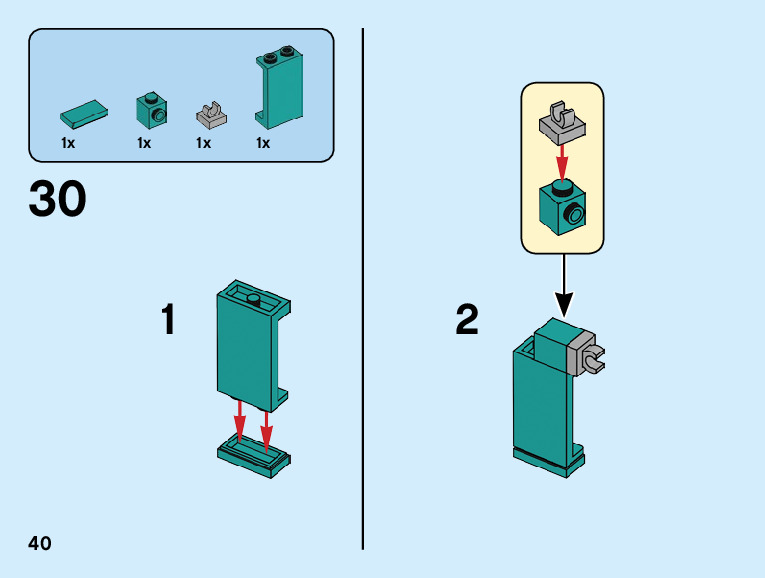 1x 1x 1x 1x

30

1

2

40