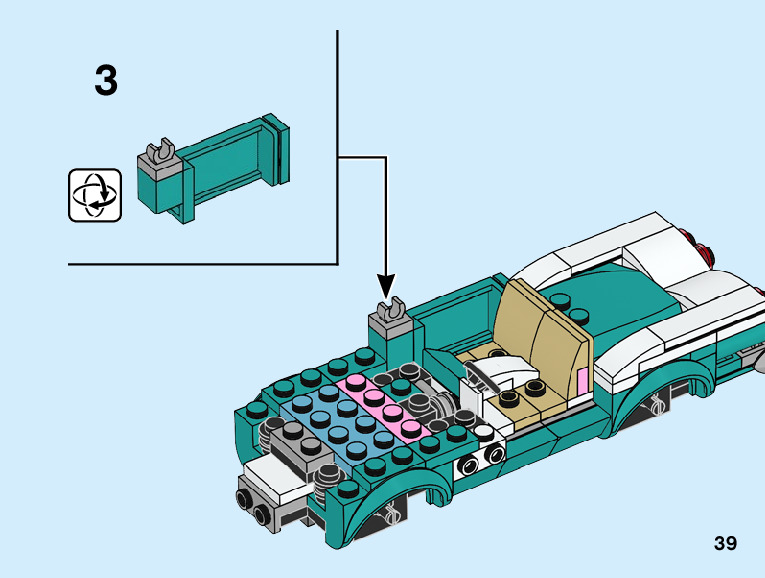 3

39