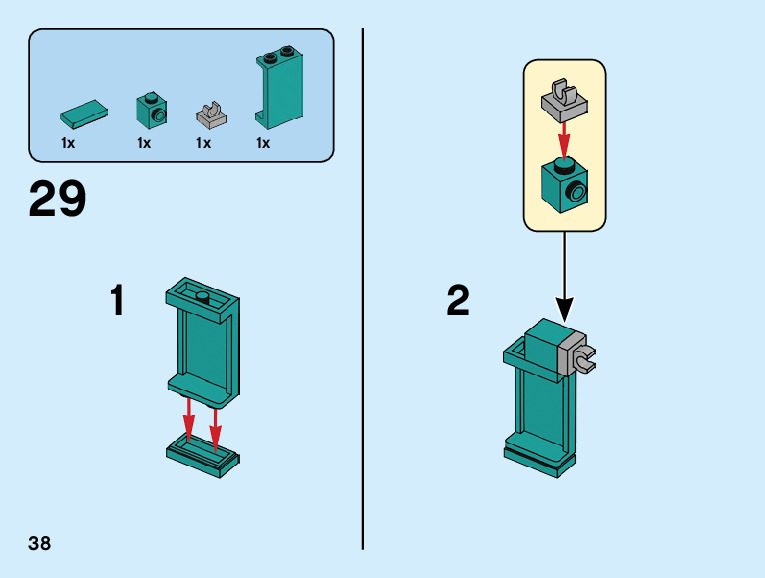 1x 1x 1x 1x

29

1

2

38